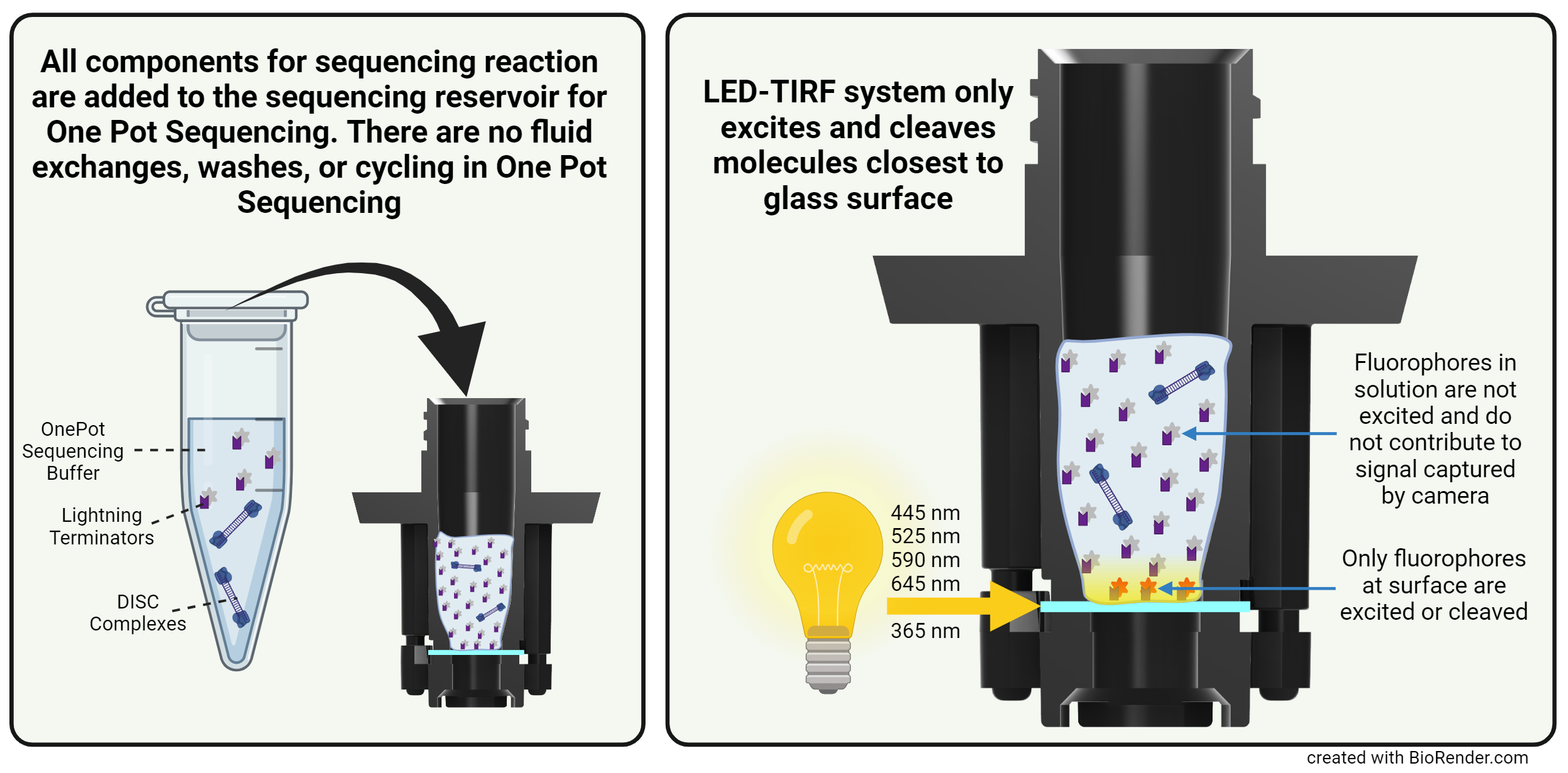 All components for sequencing reaction are added to the sequencing reservoir for One Pot Sequencing. There are no fluid exchanges, washes, or cycling in One Pot Sequencing

OnePot Sequencing Buffer

Lightning Terminators

DISC Complexes

LED-TIRF system only excites and cleaves molecules closest to glass surface

445 nm
525 nm
590 nm
645 nm

365 nm

Fluorophores in solution are not excited and do not contribute to signal captured by camera

Only fluorophores at surface are excited or cleaved

created with BioRender.com